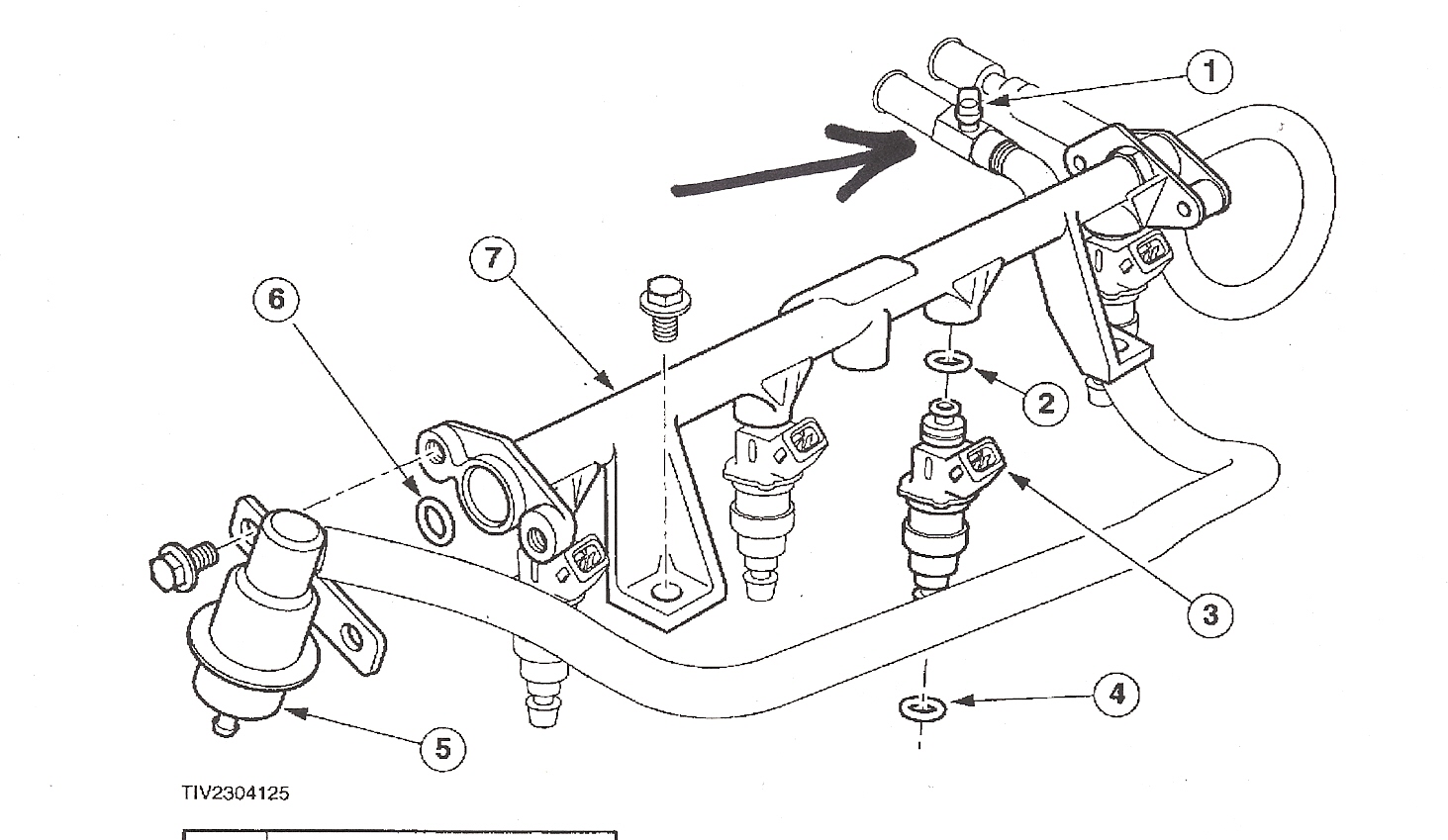 1
7
6
2
3
4
5
TIV2304125