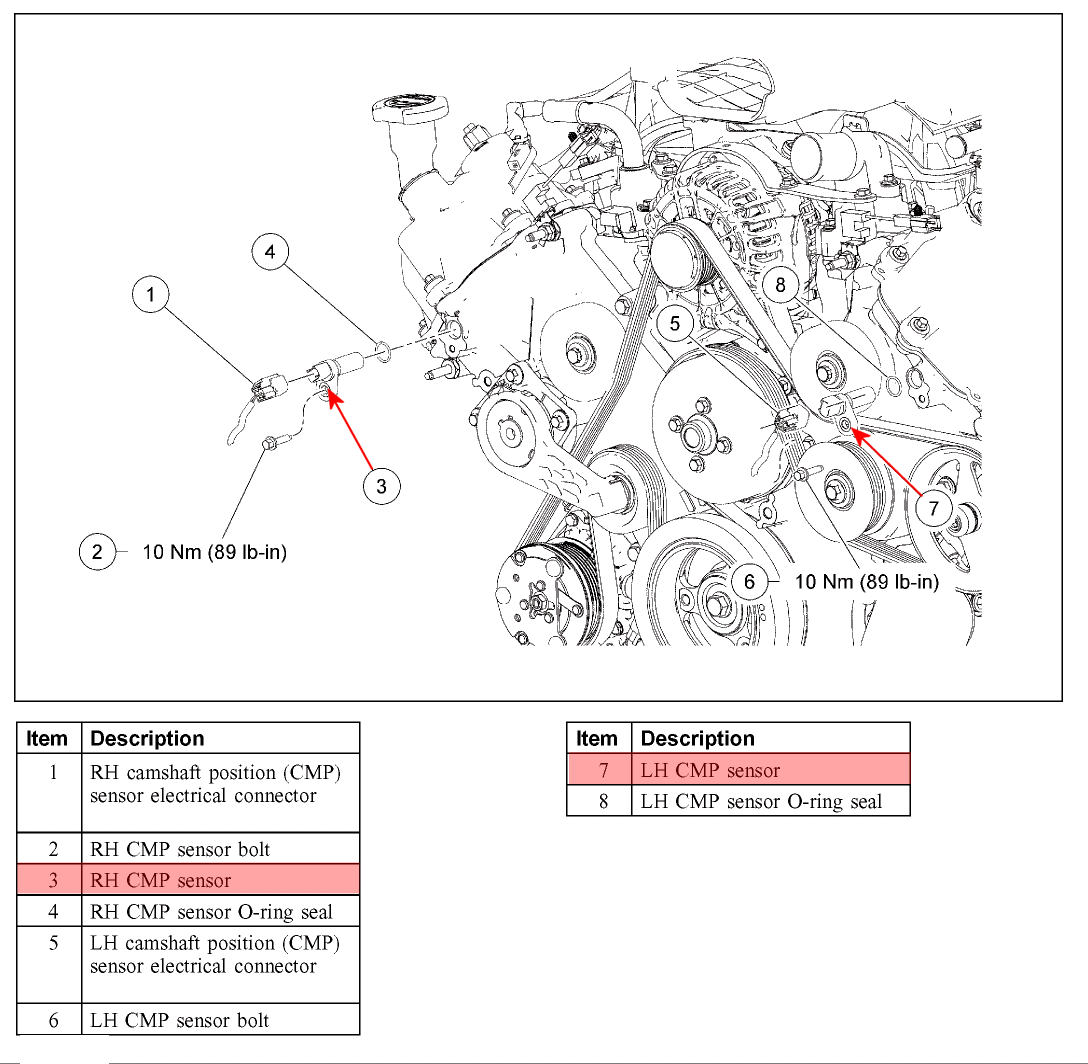 4

1

8

5

3

7

2 10 Nm (89 lb-in)

6 10 Nm (89 lb-in)

| Item | Description |
|---|---|
| 1 | RH camshaft position (CMP) sensor electrical connector |
| 2 | RH CMP sensor bolt |
| 3 | RH CMP sensor |
| 4 | RH CMP sensor O-ring seal |
| 5 | LH camshaft position (CMP) sensor electrical connector |
| 6 | LH CMP sensor bolt |

| Item | Description |
|---|---|
| 7 | LH CMP sensor |
| 8 | LH CMP sensor O-ring seal |