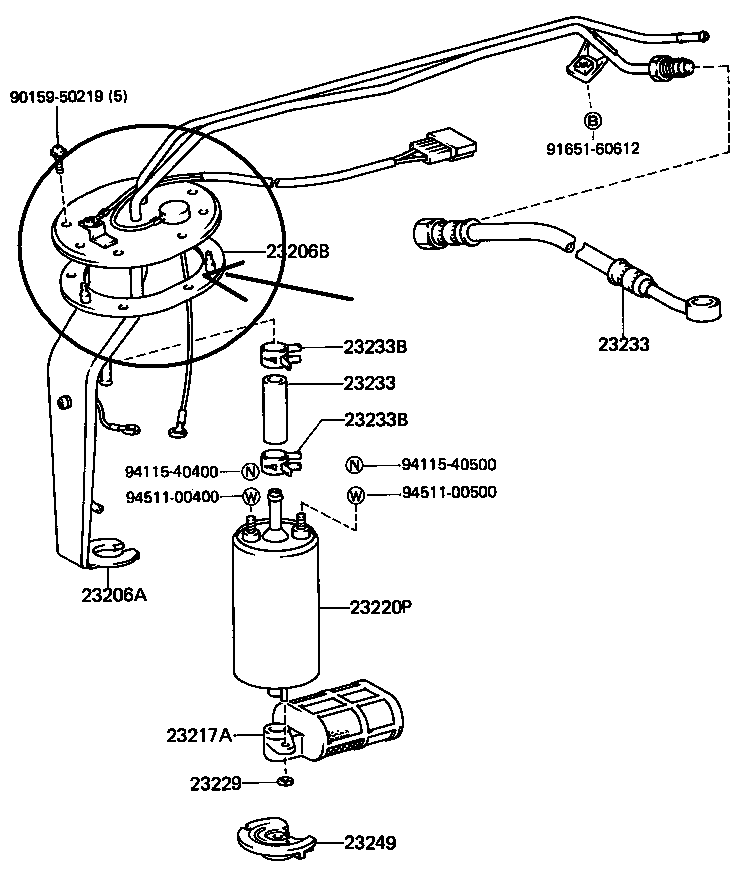 90159-50219 (5)

B

91651-60612

23206B

23233

23233B

23233

23233B

94115-40400 N

N 94115-40500

94511-00400 W

W 94511-00500

23206A

23220P

23217A

23229

23249