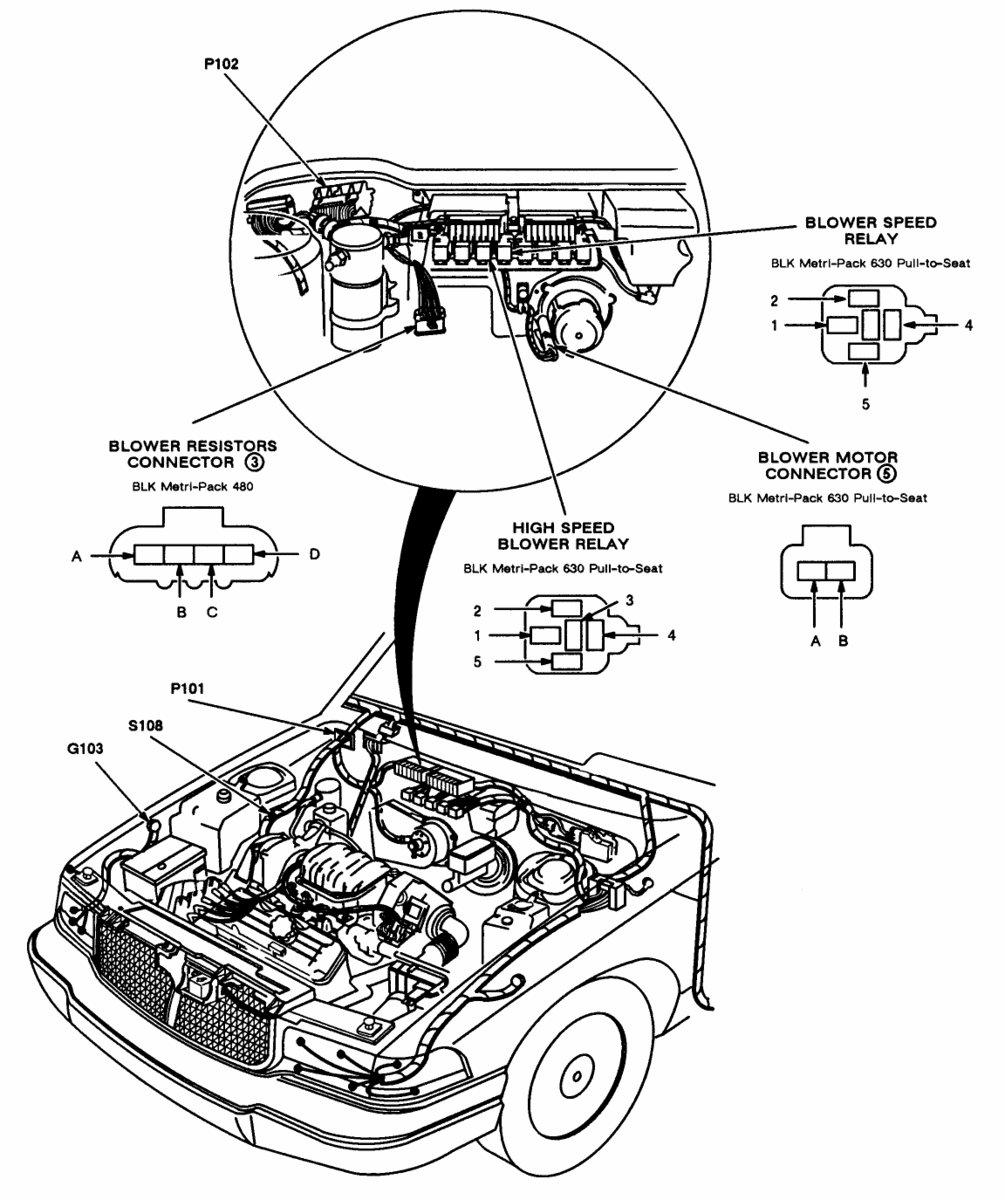 P102

BLOWER SPEED RELAY

BLK Metri-Pack 630 Pull-to-Seat

2
1
4
5

BLOWER RESISTORS CONNECTOR ③

BLK Metri-Pack 480

A
D
B C

BLOWER MOTOR CONNECTOR ⑤

BLK Metri-Pack 630 Pull-to-Seat

A B

HIGH SPEED BLOWER RELAY

BLK Metri-Pack 630 Pull-to-Seat

2
3
1
4
5

P101

S108

G103