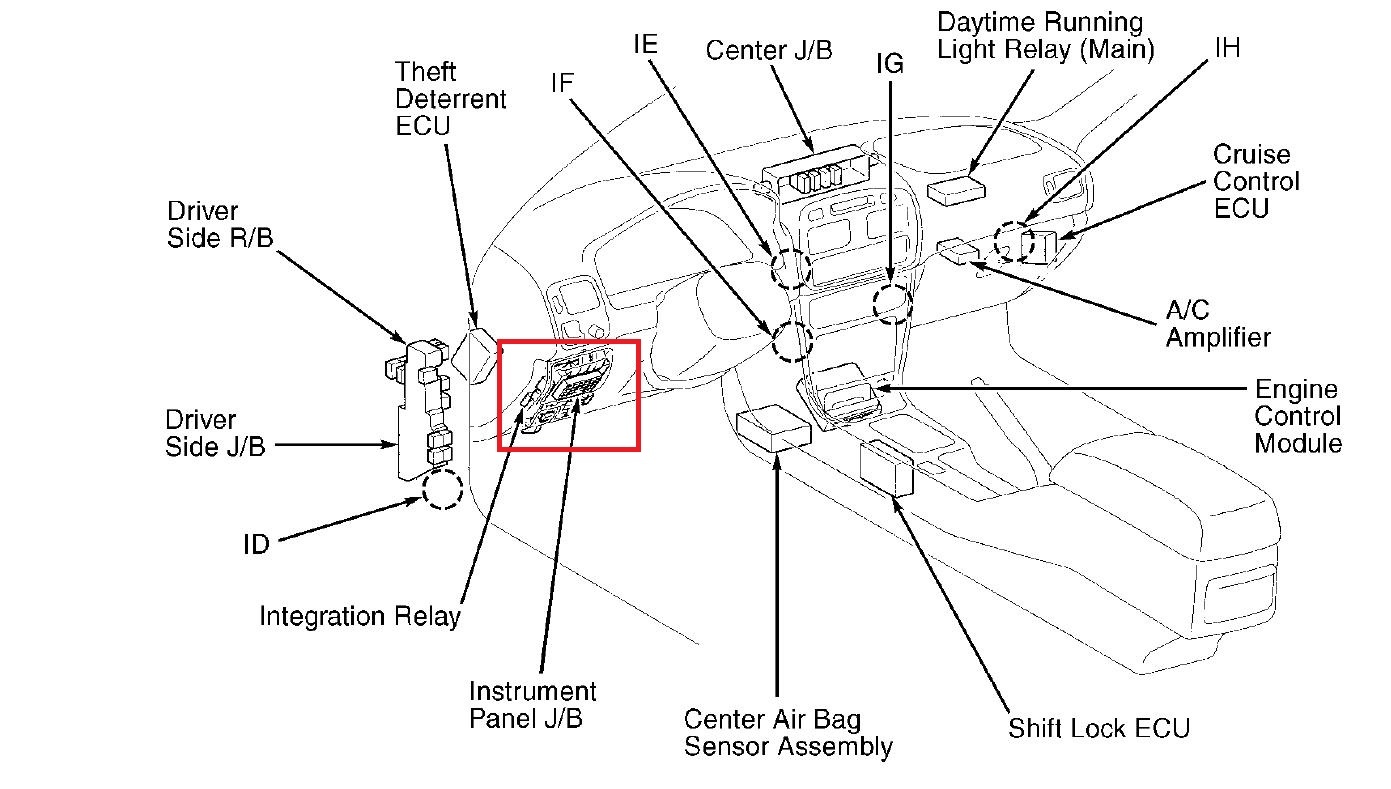 Theft Deterrent ECU

IF

IE

Center J/B

IG

Daytime Running Light Relay (Main)

IH

Cruise Control ECU

Driver Side R/B

A/C Amplifier

Engine Control Module

Driver Side J/B

ID

Integration Relay

Instrument Panel J/B

Center Air Bag Sensor Assembly

Shift Lock ECU