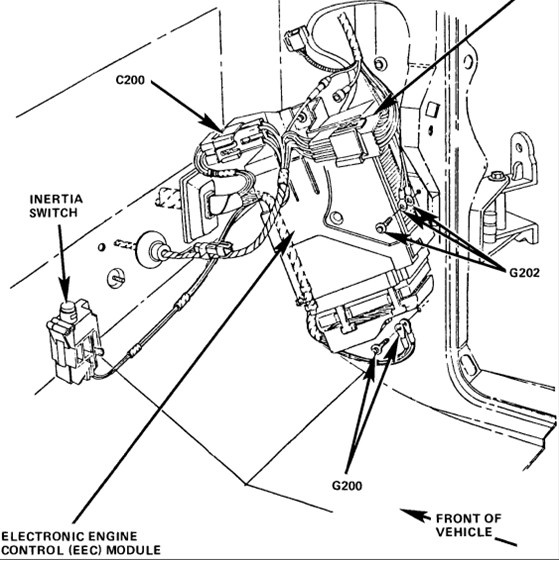 C200

INERTIA SWITCH

G202

G200

FRONT OF VEHICLE

ELECTRONIC ENGINE CONTROL (EEC) MODULE