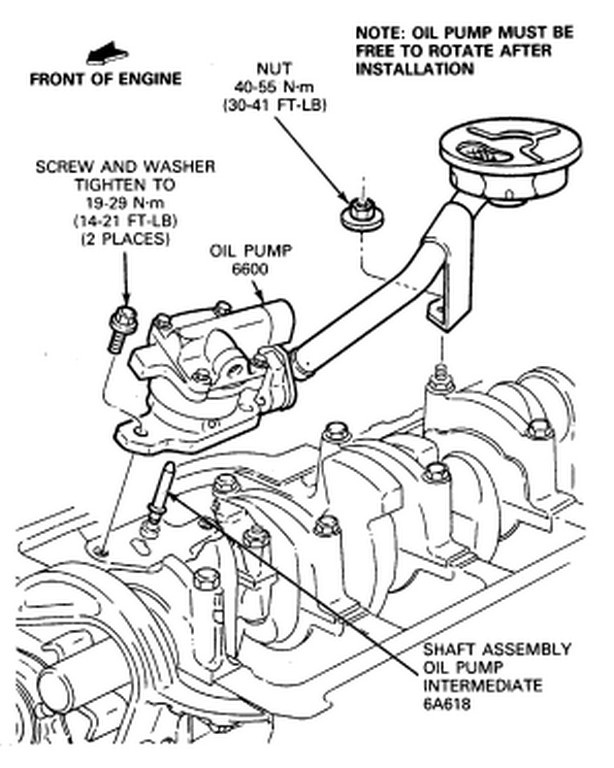 FRONT OF ENGINE

NOTE: OIL PUMP MUST BE FREE TO ROTATE AFTER INSTALLATION

NUT
40-55 N·m
(30-41 FT-LB)

SCREW AND WASHER
TIGHTEN TO
19-29 N·m
(14-21 FT-LB)
(2 PLACES)

OIL PUMP
6600

SHAFT ASSEMBLY
OIL PUMP
INTERMEDIATE
6A618