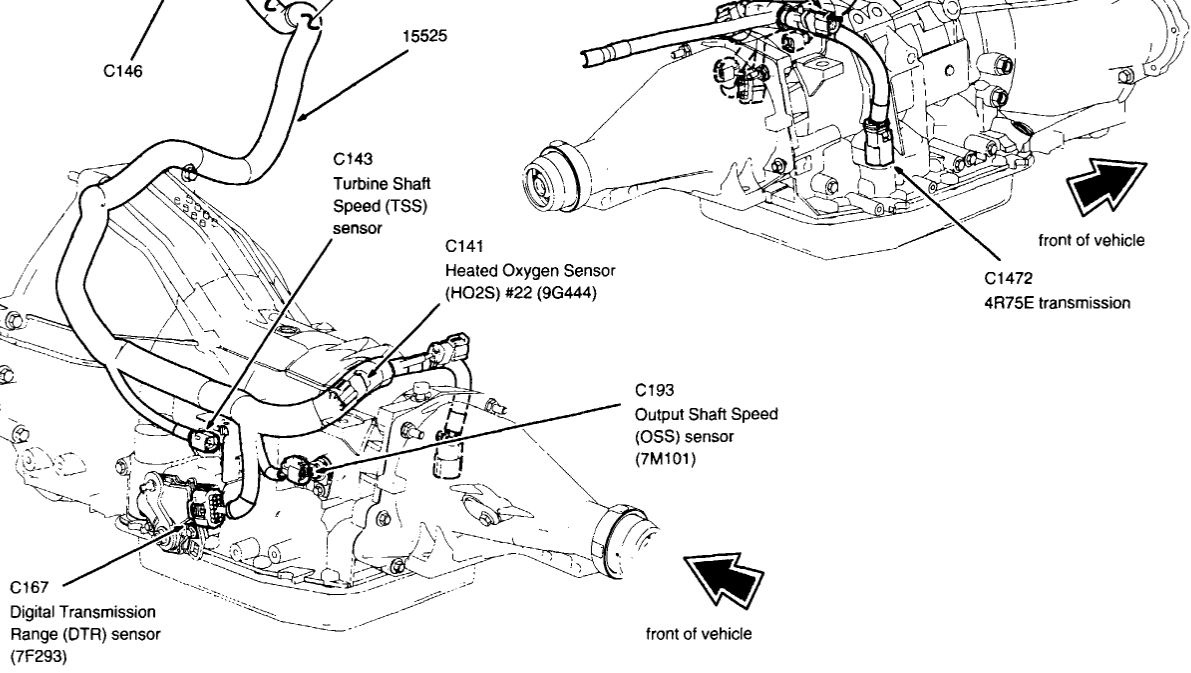 C146

15525

C143
Turbine Shaft
Speed (TSS)
sensor

C141
Heated Oxygen Sensor
(HO2S) #22 (9G444)

front of vehicle

C1472
4R75E transmission

C193
Output Shaft Speed
(OSS) sensor
(7M101)

C167
Digital Transmission
Range (DTR) sensor
(7F293)

front of vehicle